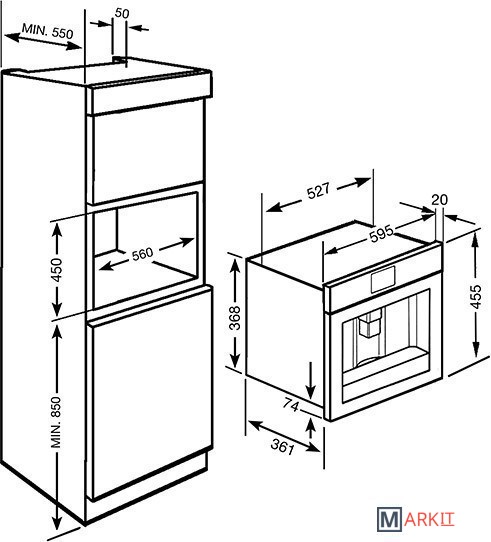 MIN. 550
50
450
560
MIN. 850
527
20
595
368
455
74
361
MARKIT